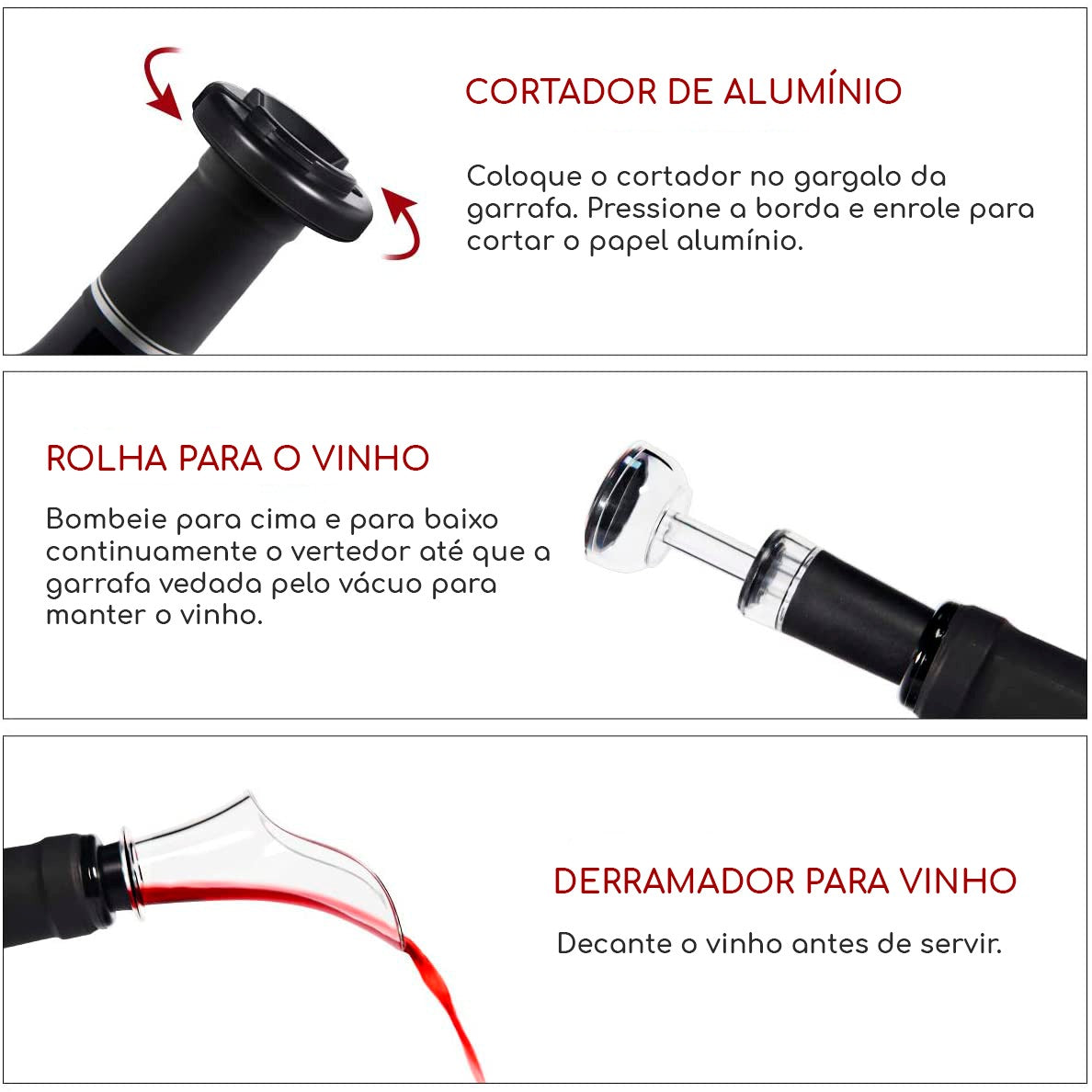 CORTADOR DE ALUMÍNIO

Coloque o cortador no gargalo da garrafa. Pressione a borda e enrole para cortar o papel alumínio.

ROLHA PARA O VINHO

Bombeie para cima e para baixo continuamente o vertedor até que a garrafa vedada pelo vácuo para manter o vinho.

DERRAMADOR PARA VINHO

Decante o vinho antes de servir.